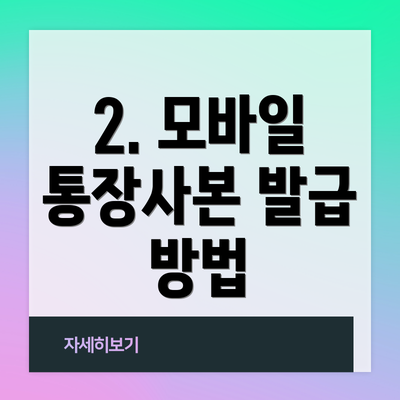 2. 모바일 통장사본 발급 방법

자세히보기